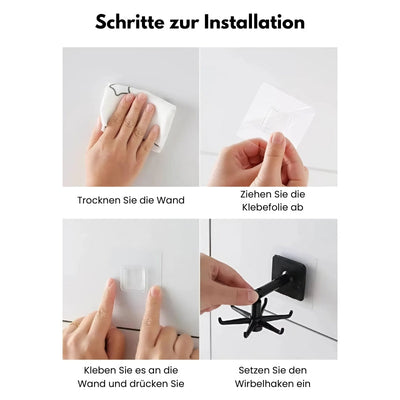 Schritte zur Installation

Trocknen Sie die Wand

Ziehen Sie die Klebefolie ab

Kleben Sie es an die Wand und drücken Sie

Setzen Sie den Wirbelhaken ein